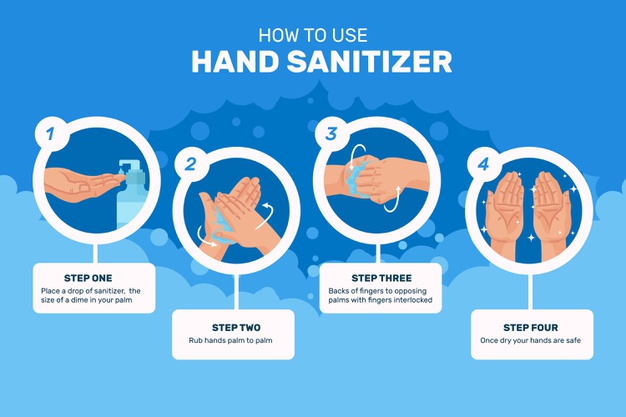 HOW TO USE
HAND SANITIZER

1

STEP ONE
Place a drop of sanitizer, the size of a dime in your palm

2

STEP TWO
Rub hands palm to palm

3

STEP THREE
Backs of fingers to opposing palms with fingers interlocked

4

STEP FOUR
Once dry your hands are safe